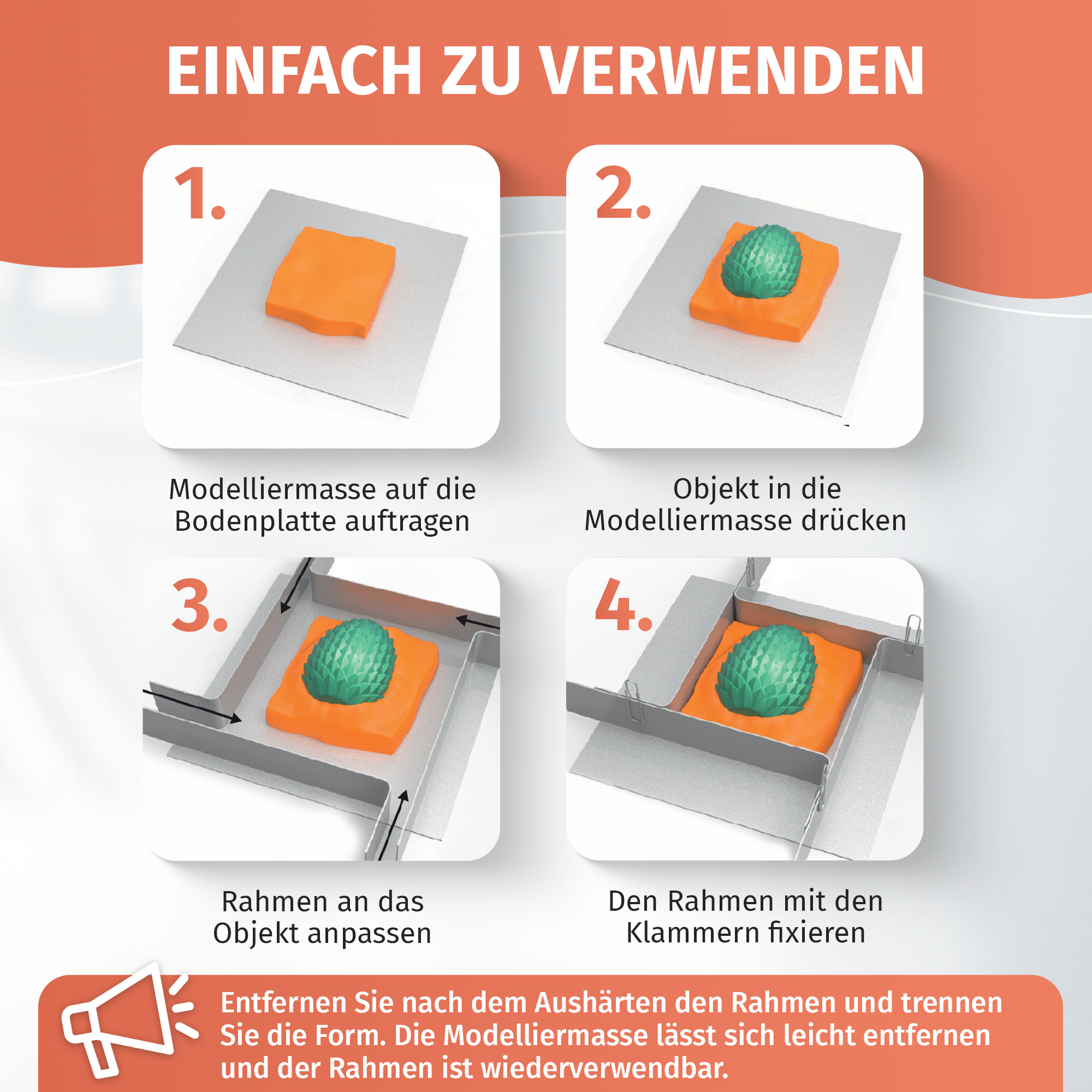 EINFACH ZU VERWENDEN

1.

Modelliermasse auf die Bodenplatte auftragen

2.

Objekt in die Modelliermasse drücken

3.

Rahmen an das Objekt anpassen

4.

Den Rahmen mit den Klammern fixieren

Entfernen Sie nach dem Aushärten den Rahmen und trennen Sie die Form. Die Modelliermasse lässt sich leicht entfernen und der Rahmen ist wiederverwendbar.